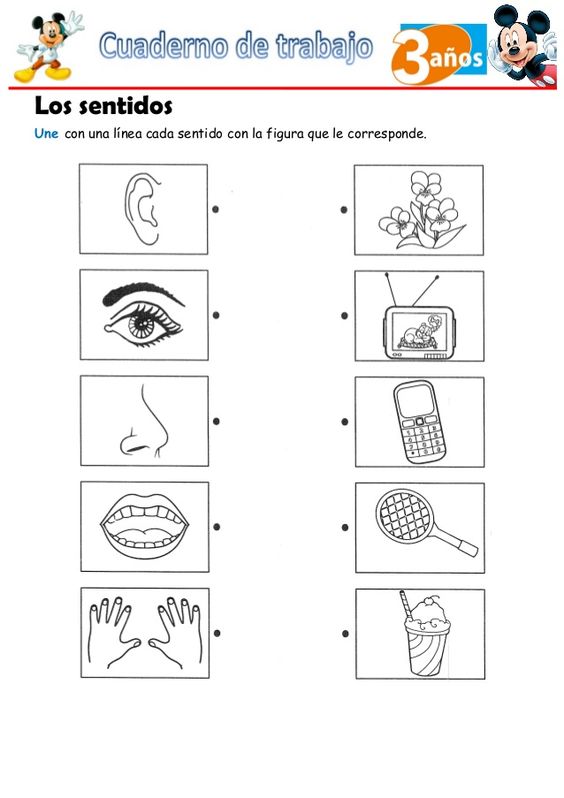 Cuaderno de trabajo 3 años

Los sentidos

Une con una línea cada sentido con la figura que le corresponde.