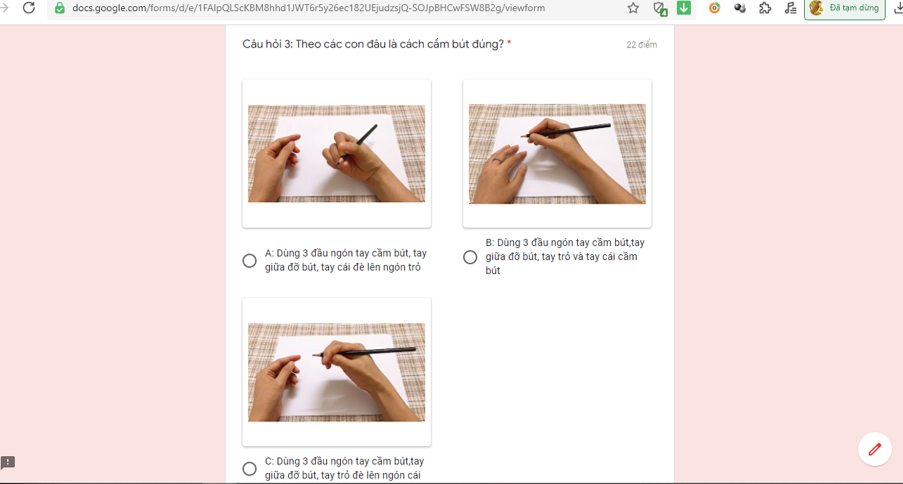 docs.google.com/forms/d/e/1FAIpQLScKBM8hhd1JWT6r5y26ec182UEjudzsjQ-SOJpBHCwFSW8B2g/viewform

Đã tạm dừng

Câu hỏi 3: Theo các con đâu là cách cầm bút đúng? *

22 điểm

A: Dùng 3 đầu ngón tay cầm bút, tay giữa đỡ bút, tay cái đè lên ngón trỏ

B: Dùng 3 đầu ngón tay cầm bút,tay giữa đỡ bút, tay trỏ và tay cái cầm bút

C: Dùng 3 đầu ngón tay cầm bút,tay giữa đỡ bút, tay trỏ đè lên ngón cái